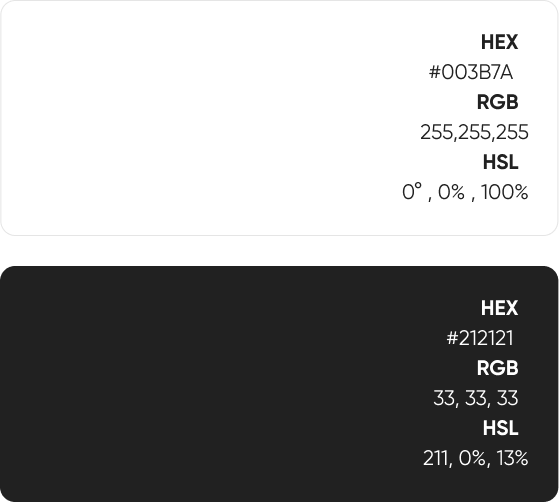 HEX
#003B7A
RGB
255,255,255
HSL
0° , 0% , 100%

HEX
#212121
RGB
33, 33, 33
HSL
211, 0%, 13%